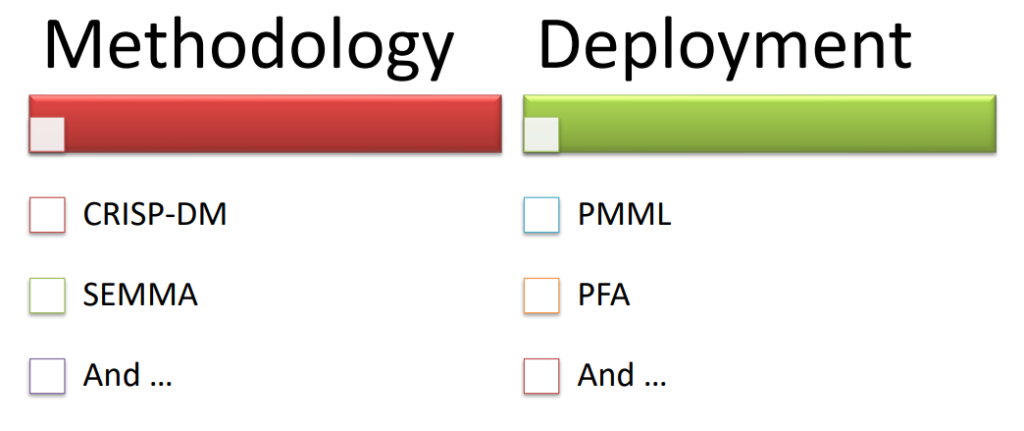 Methodology

☐ CRISP-DM
☐ SEMMA
☐ And …

Deployment

☐ PMML
☐ PFA
☐ And …